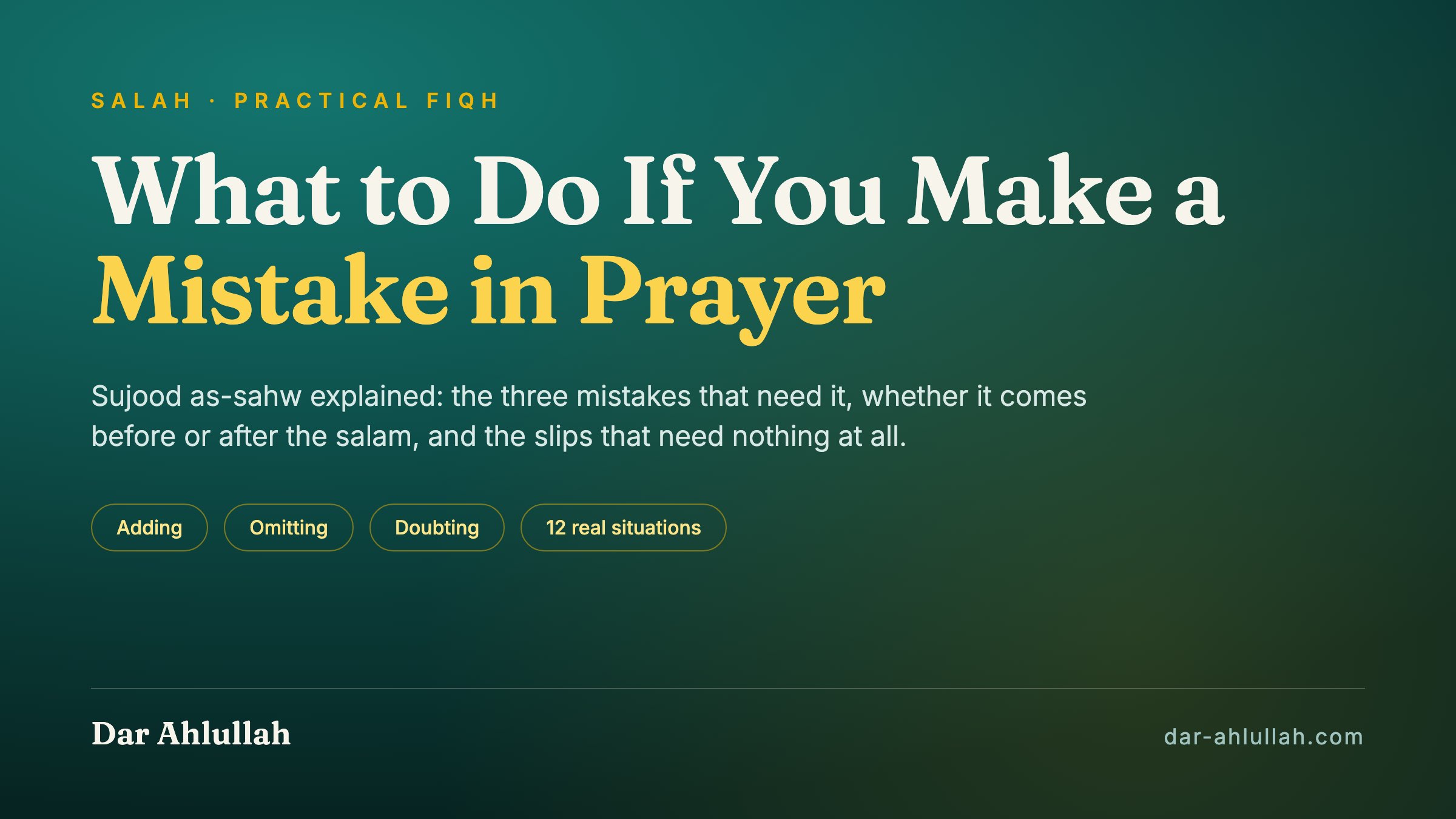 SALAH · PRACTICAL FIQH

What to Do If You Make a Mistake in Prayer

Sujood as-sahw explained: the three mistakes that need it, whether it comes before or after the salam, and the slips that need nothing at all.

Adding

Omitting

Doubting

12 real situations

Dar Ahlullah

dar-ahlullah.com